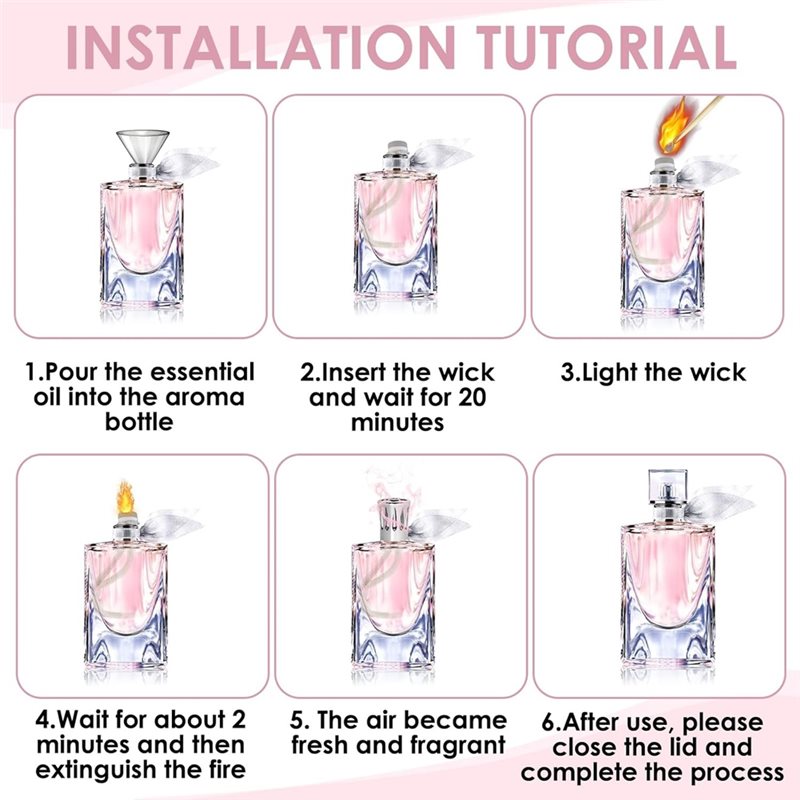 INSTALLATION TUTORIAL

1.Pour the essential oil into the aroma bottle

2.Insert the wick and wait for 20 minutes

3.Light the wick

4.Wait for about 2 minutes and then extinguish the fire

5. The air became fresh and fragrant

6.After use, please close the lid and complete the process